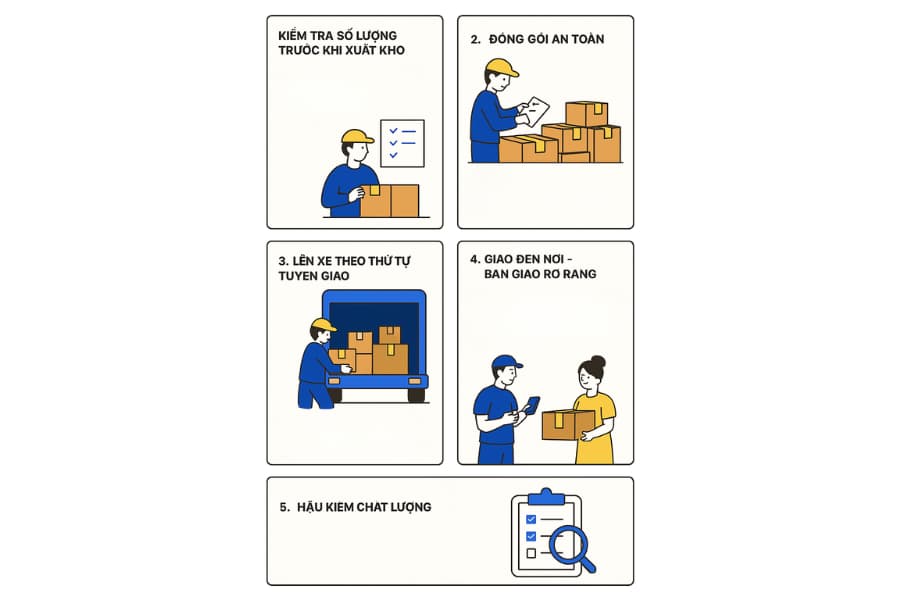 KIỂM TRA SỐ LƯỢNG TRƯỚC KHI XUẤT KHO

2. ĐÓNG GÓI AN TOÀN

3. LÊN XE THEO THỨ TỰ TUYEN GIAO

4. GIAO ĐEN NƠI - BAN GIAO RƠ RANG

5. HẬU KIEM CHAT LƯỢNG